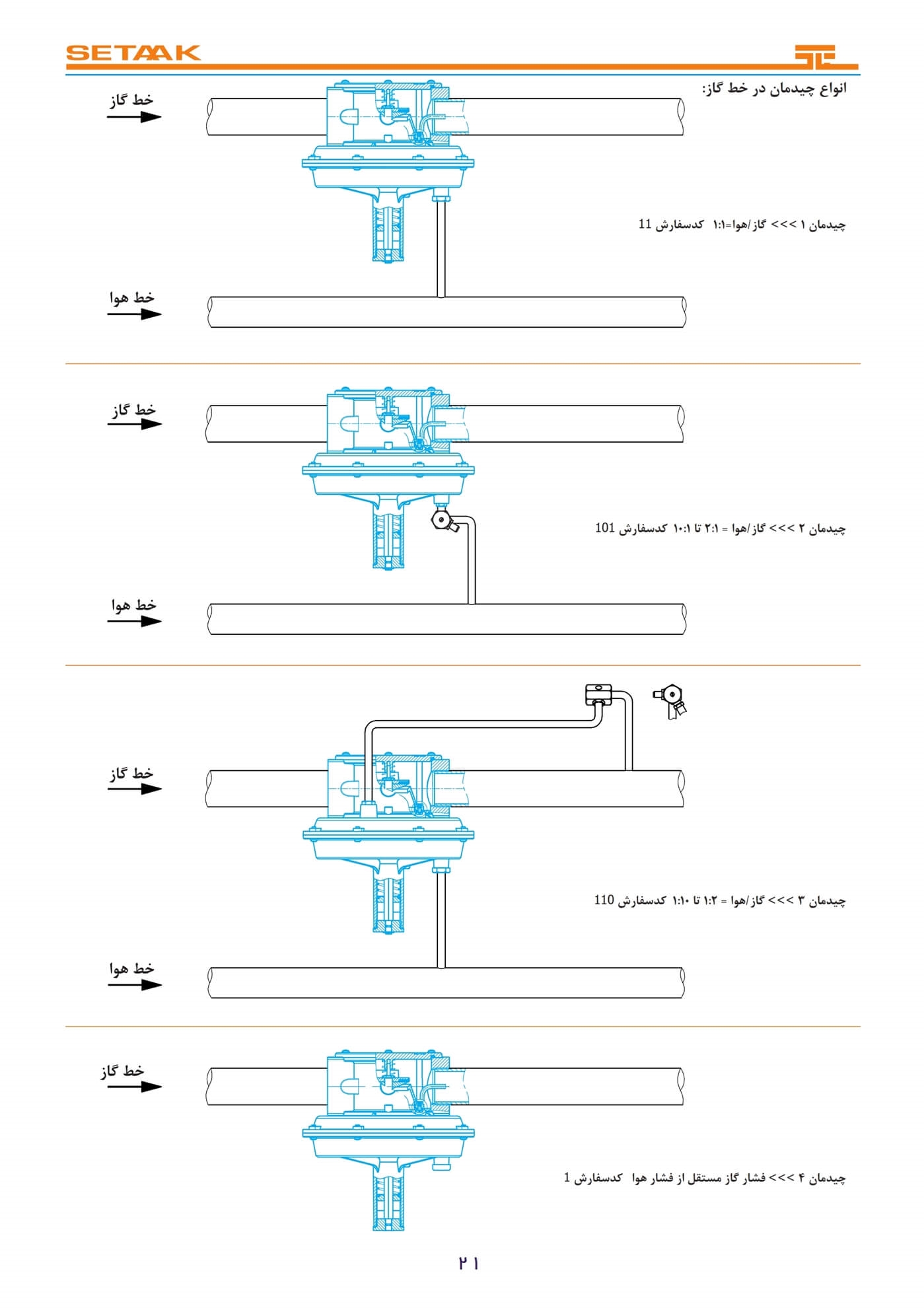 SETAAK

انواع چیدمان در خط گاز:

خط گاز

چیدمان ۱ >>> گاز/هوا=۱:۱ کدسفارش 11

خط هوا

خط گاز

چیدمان ۲ >>> گاز/هوا = ۲:۱ تا ۱۰:۱ کدسفارش 101

خط هوا

خط گاز

چیدمان ۳ >>> گاز/هوا = ۱:۲ تا ۱:۱۰ کدسفارش 110

خط هوا

خط گاز

چیدمان ۴ >>> فشار گاز مستقل از فشار هوا کدسفارش 1

۲۱